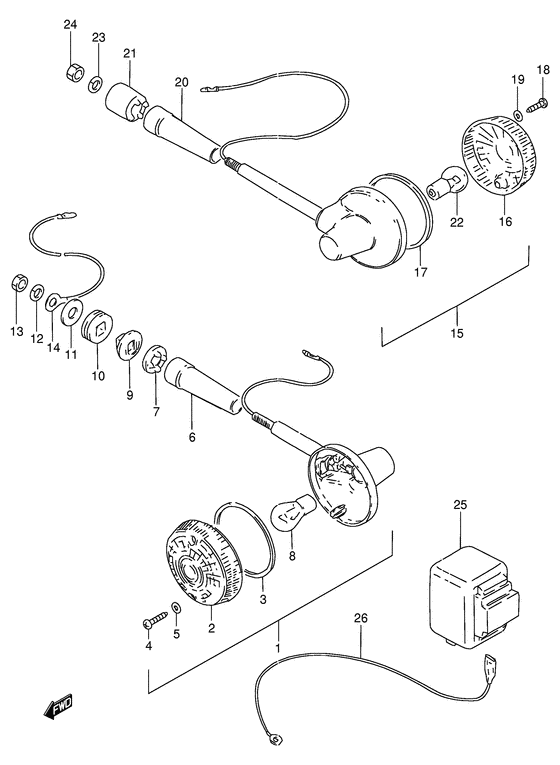 24
23
21
20
19
18
22
16
17
15
13
12
14
11
10
9
7
6
8
25
3
2
4
5
1
26
FWD