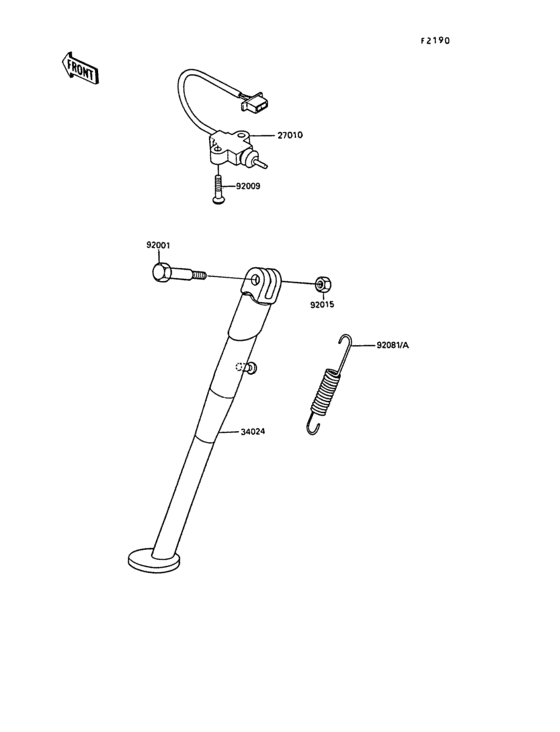 F2190

FRONT

27010

92009

92001

92015

92081/A

34024