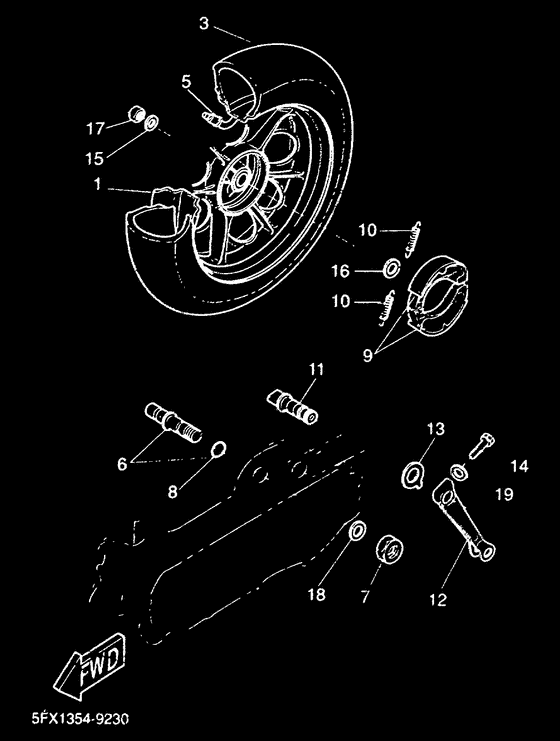 3
5
17
15
1
10
16
10
9
11
6
8
13
14
19
18
7
12
FWD
5FX1354-9230