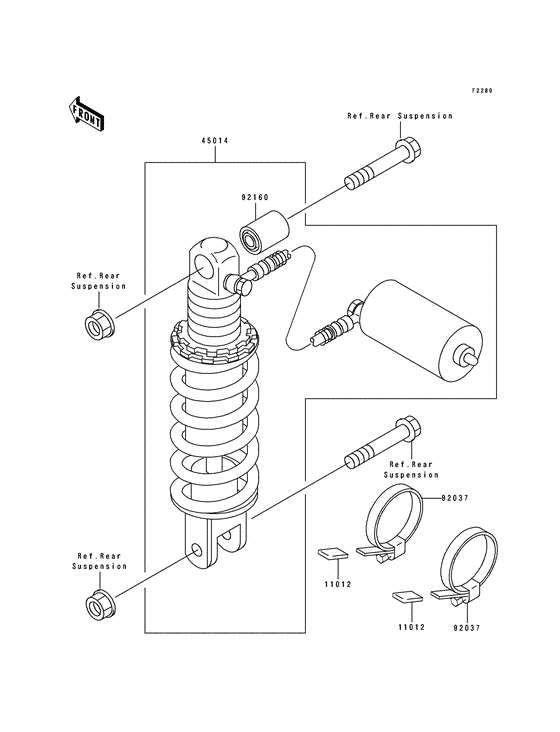 F2280

FRONT

Ref.Rear Suspension

45014

92160

Ref.Rear Suspension

Ref.Rear Suspension

92037

Ref.Rear Suspension

11012

11012

92037