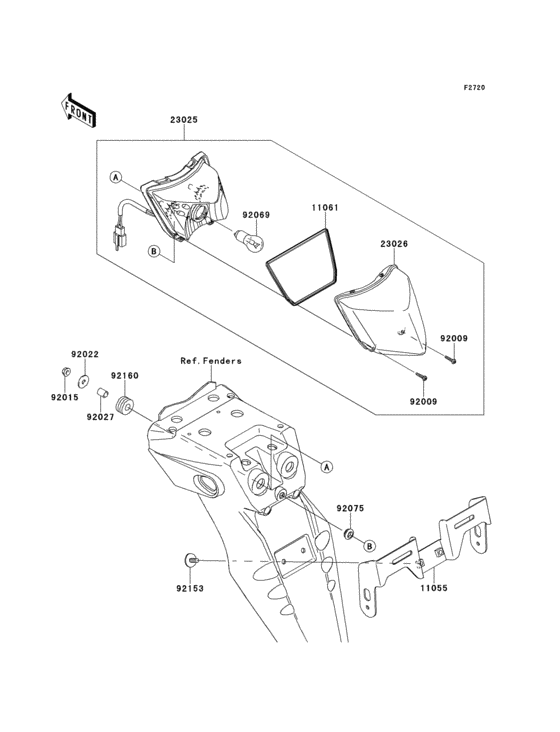 F2720

FRONT

23025

A

B

92069

11061

23026

92009

92009

92022

92015

92160

92027

Ref. Fenders

A

92075

B

92153

11055