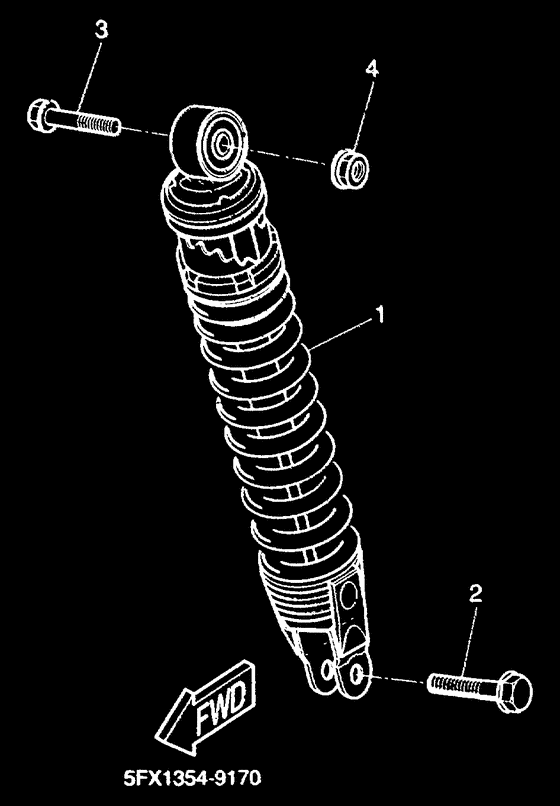 3
4
1
2
FWD
5FX1354-9170