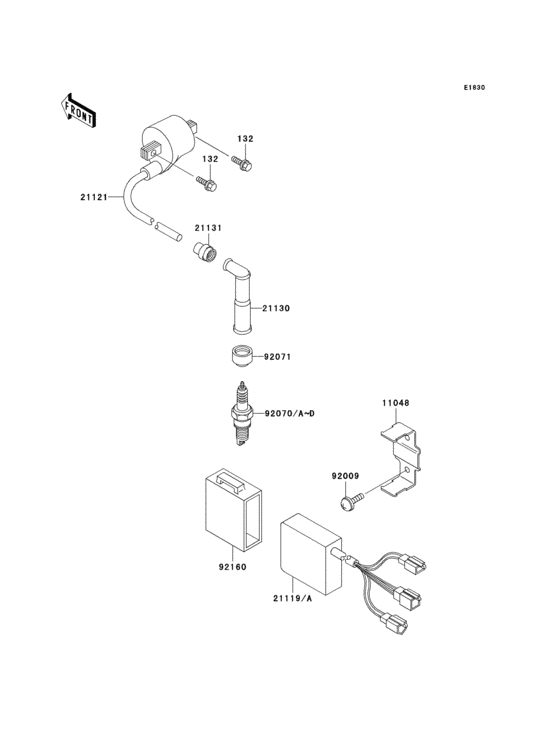 E1830

FRONT

132

132

21121

21131

21130

92071

92070/A~D

11048

92009

92160

21119/A