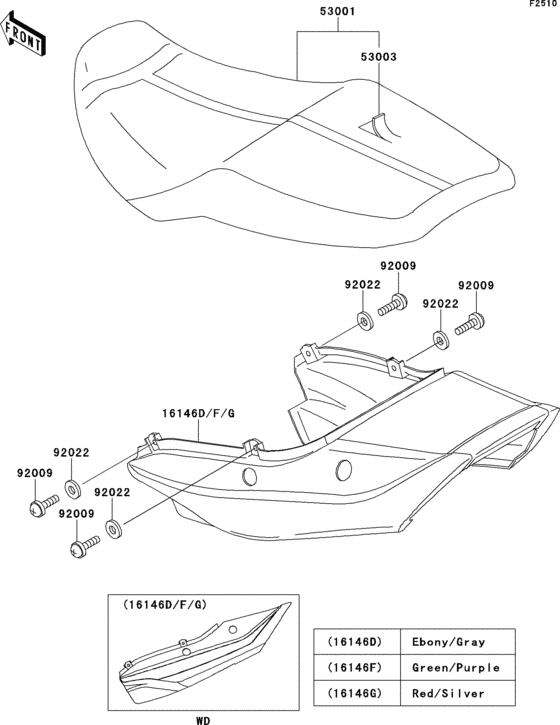 F2510

FRONT

53001

53003

92009

92022

92009

92022

16146D/F/G

92022

92009

92022

92009

(16146D/F/G)

WD

| (16146D) | Ebony/Gray |
|---|---|
| (16146F) | Green/Purple |
| (16146G) | Red/Silver |