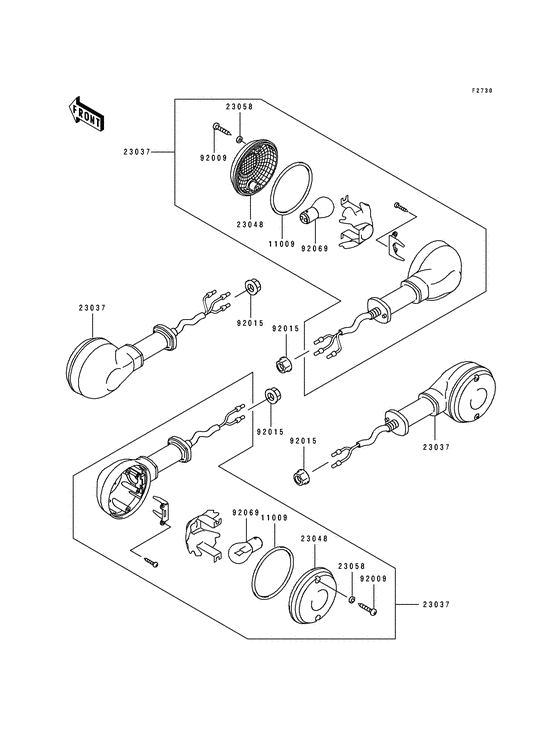 F2730

FRONT

23058
23037
92009
23048
11009
92069
23037
92015
92015
92015
92015
23037
92069
11009
23048
23058
92009
23037