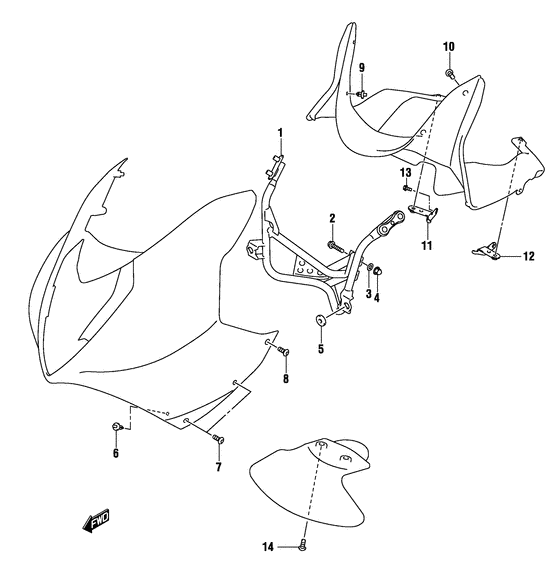 10
9
1
13
2
11
12
3
4
5
8
6
7
FWD
14