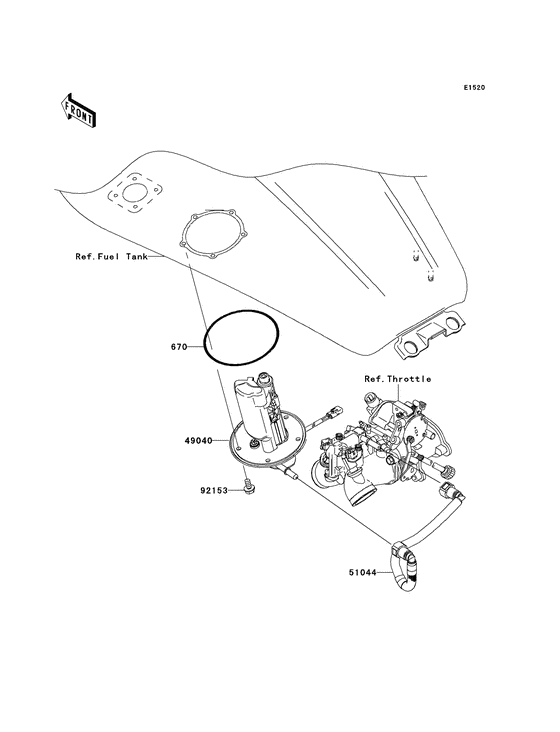 E1520

FRONT

Ref.Fuel Tank

670

Ref.Throttle

49040

92153

51044