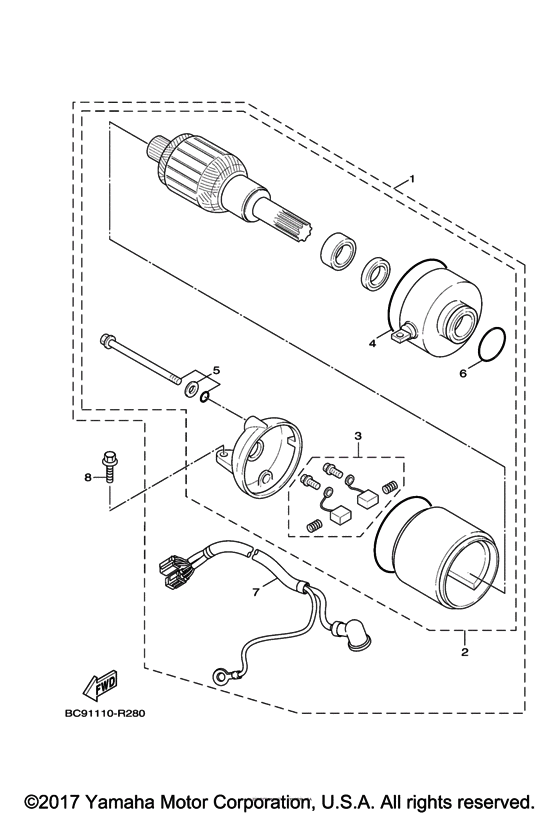 1
4
6
5
3
8
7
2
FWD
BC91110-R280
©2017 Yamaha Motor Corporation, U.S.A. All rights reserved.