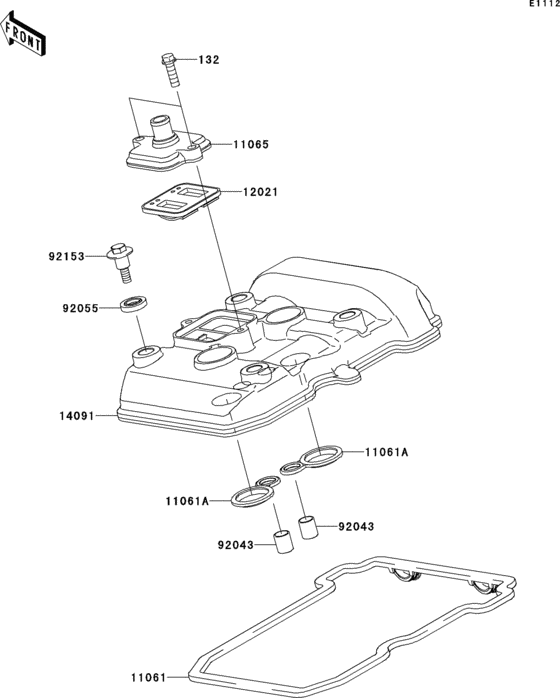 E1112

FRONT

132

11065

12021

92153

92055

14091

11061A

11061A

92043

92043

11061