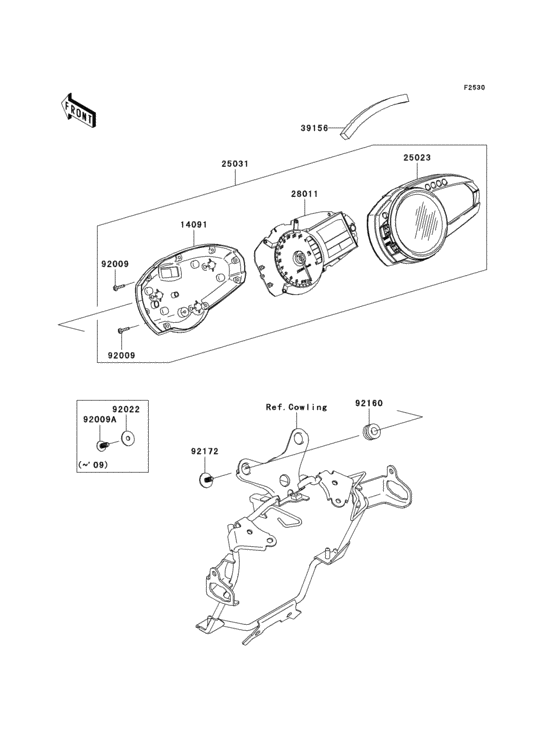 F2530

FRONT

39156

25031

25023

28011

14091

92009

92009

92022

92009A

(~'09)

Ref.Cowling

92160

92172