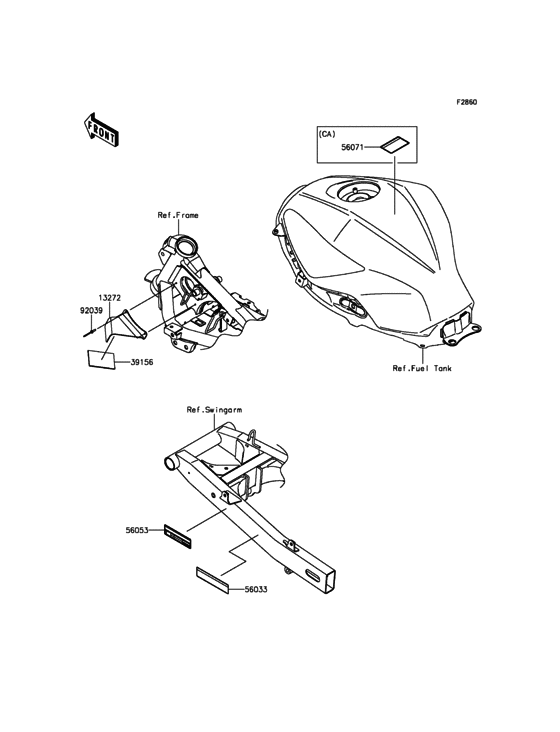 F2860

FRONT

(CA)
56071

Ref.Frame

13272
92039
39156

Ref.Fuel Tank

Ref.Swingarm

56053
56033