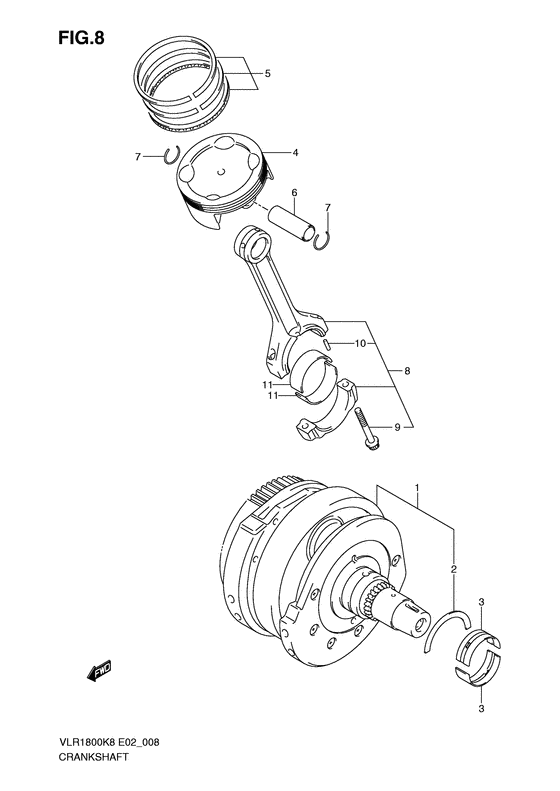 FIG.8

5

7

4

6

7

10

8

11

11

9

1

2

3

3

FWD

VLR1800K8 E02_008
CRANKSHAFT