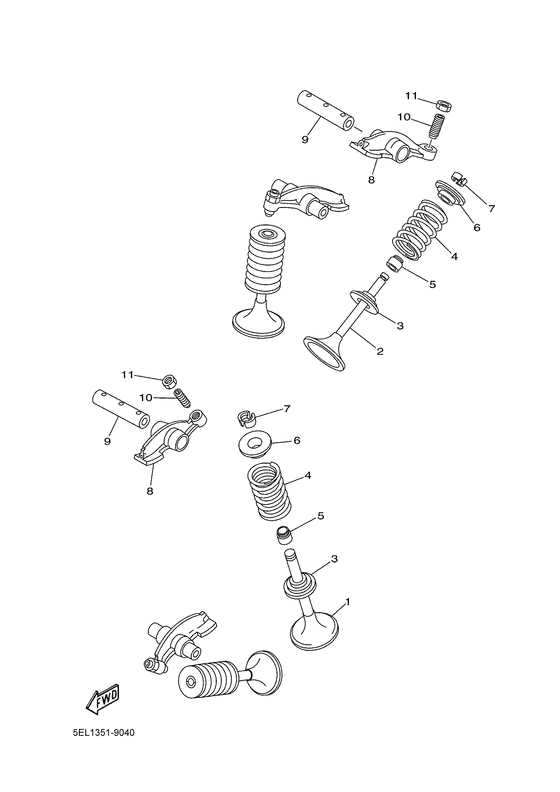 11
10
9
8
7
6
4
5
3
2
11
10
9
8
7
6
4
5
3
1
FWD
5EL1351-9040