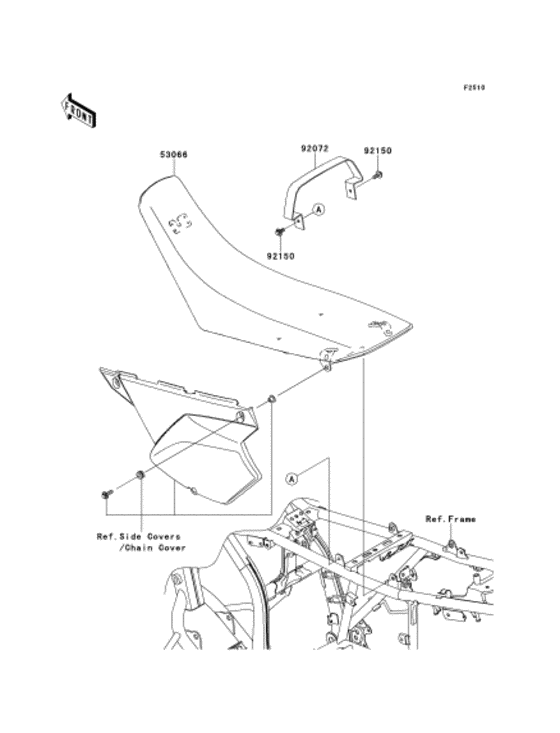 F2510

FRONT

53066

92072

92150

A

92150

A

Ref.Frame

Ref.Side Covers
/Chain Cover