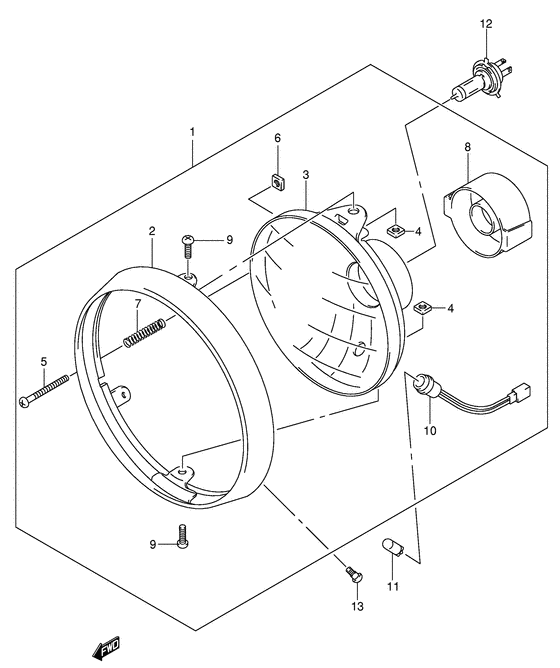 12
1
6
8
3
2
9
4
7
4
5
10
9
11
13
FWD