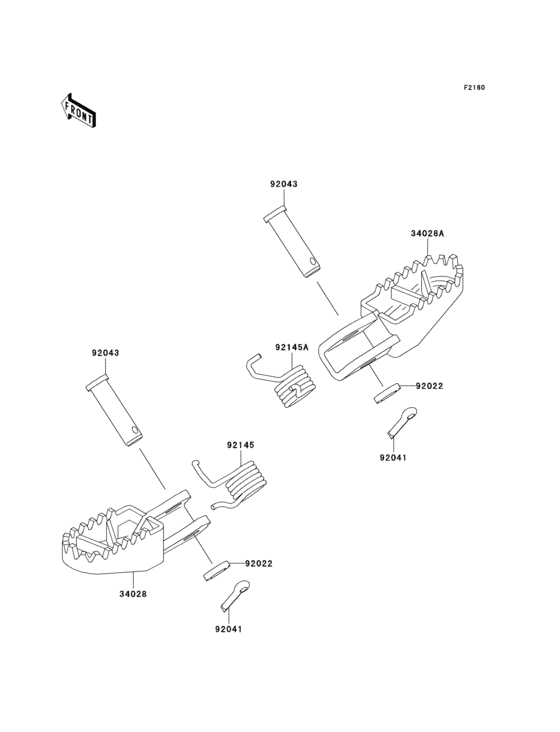 F2160

FRONT

92043

34028A

92145A

92022

92041

92043

92145

92022

34028

92041