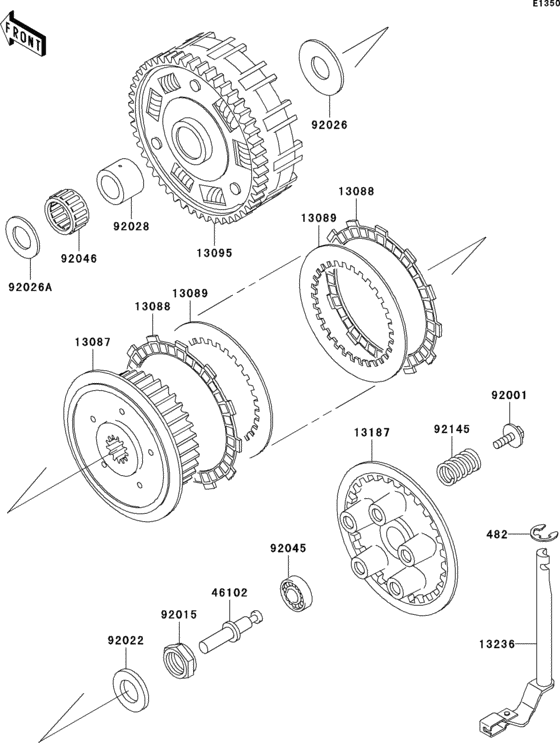 E1350

FRONT

92026

92028

13095

92046

92026A

13088

13089

13089

13088

13087

92001

92145

13187

482

92045

46102

92015

92022

13236