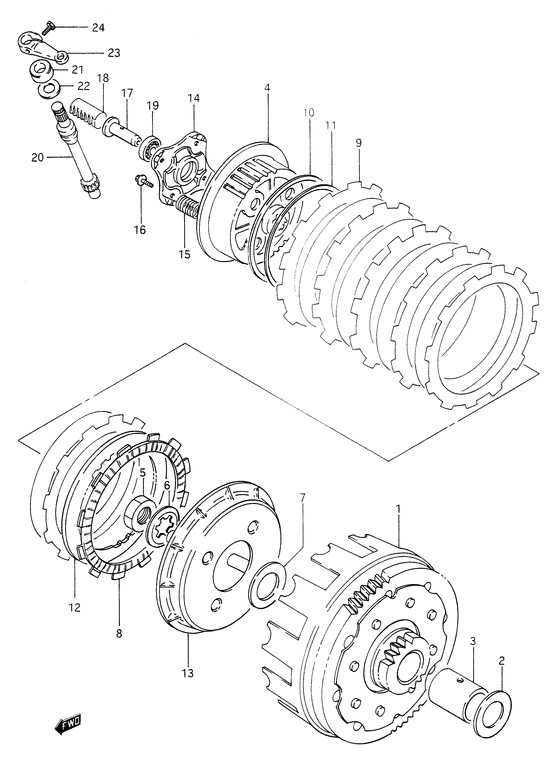 24
23
21
22
18
17
19
14
4
10
11
9
20
16
15
5
6
7
1
12
8
13
3
2
FWD