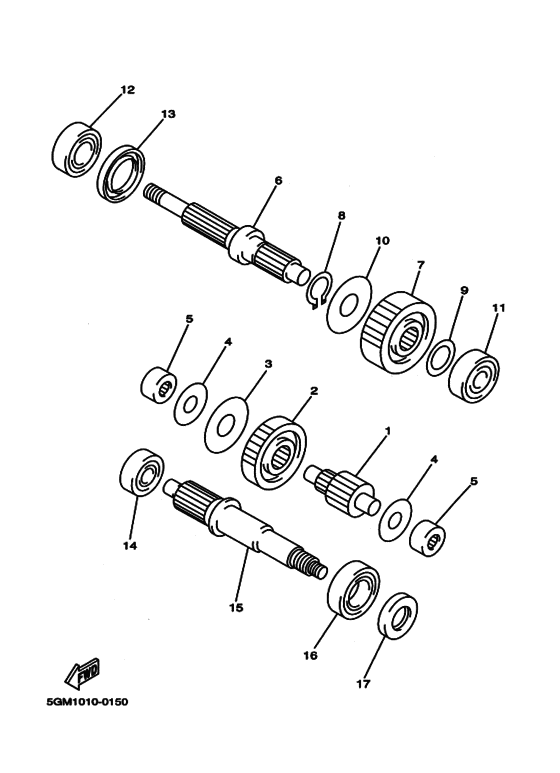 12
13
6
8
10
7
9
11
5
4
3
2
1
4
5
14
15
16
17
FWD
5GM1010-0150