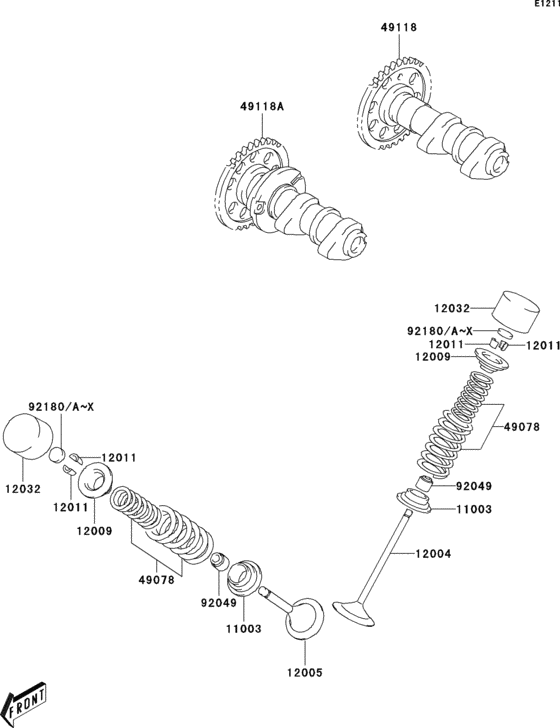 E1211

49118

49118A

12032

92180/A~X

12011

12011

12009

49078

92049

11003

12004

92180/A~X

12011

12032

12011

12009

49078

92049

11003

12005

FRONT