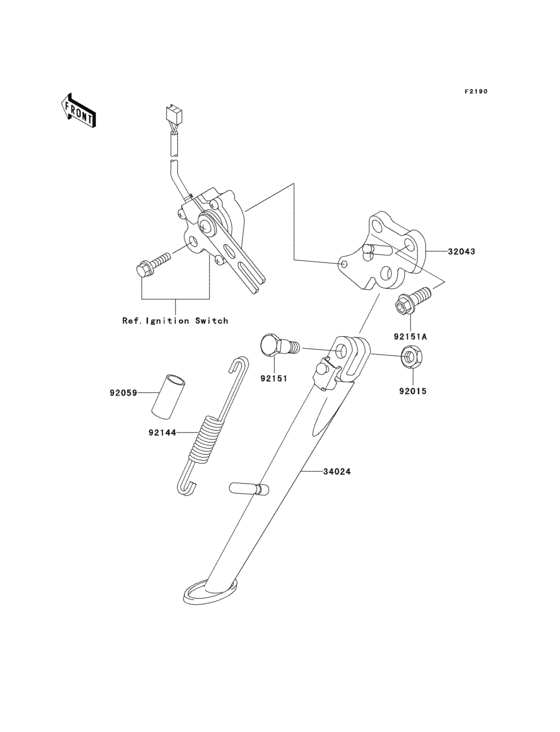 F2190

FRONT

32043

Ref.Ignition Switch

92151A

92151

92015

92059

92144

34024