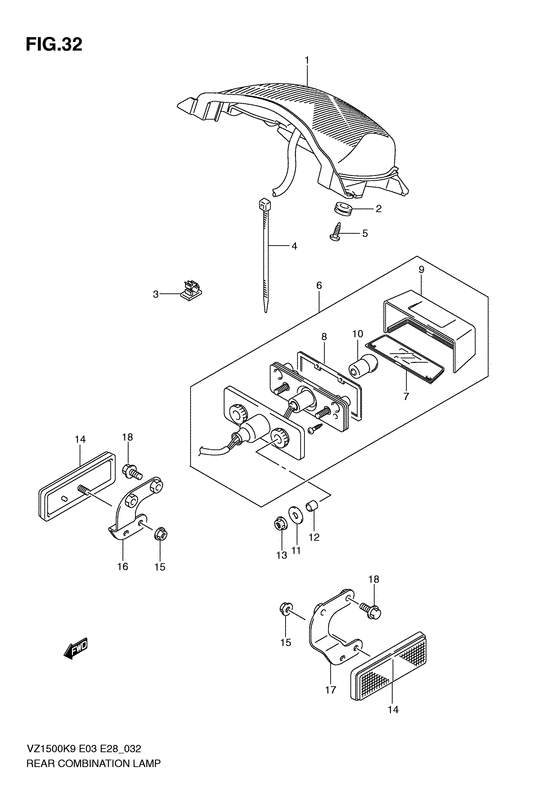 FIG.32

1

2

5

4

3

6

9

8

10

7

14

18

16

15

13

11

12

18

15

17

14

FWD

VZ1500K9 E03 E28_032
REAR COMBINATION LAMP