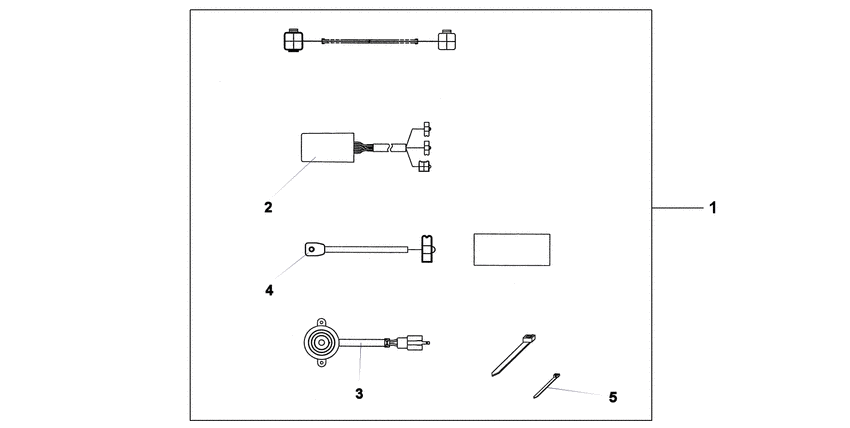 2

1

4

3

5