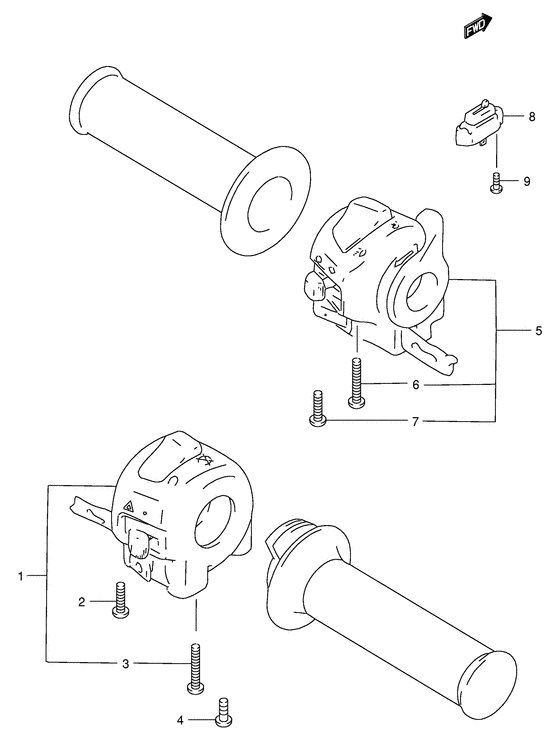 FWD

8

9

5

6

7

1

2

3

4