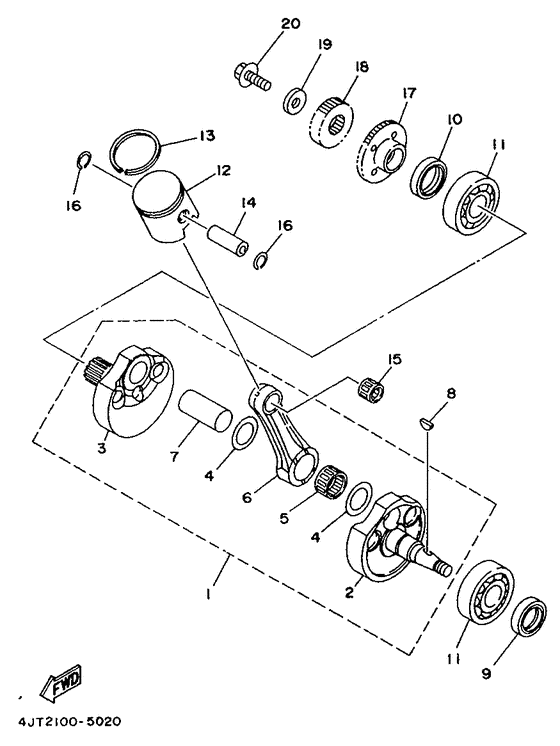 20
19
18
17
10
11
13
12
16
14
16
15
8
3
7
4
6
5
4
2
1
11
9
FWD
4JT2100-5020