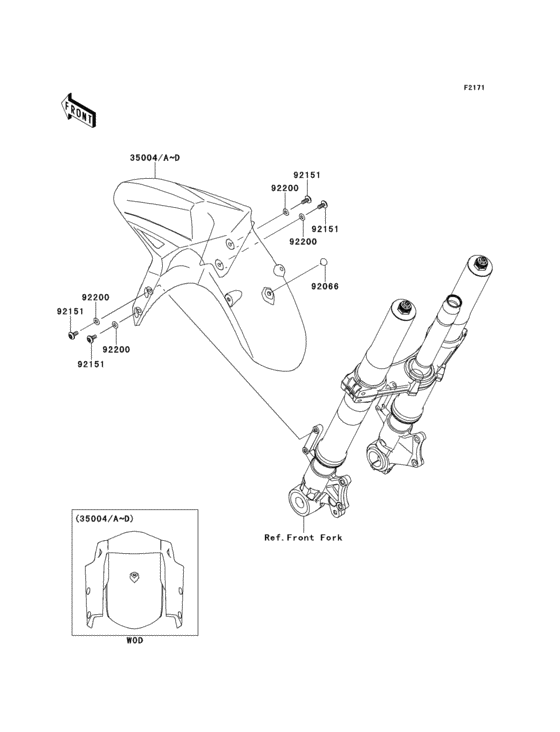 F2171

FRONT

35004/A~D

92151
92200
92151
92200
92066

92200
92151
92200
92151

Ref.Front Fork

(35004/A~D)

WOD