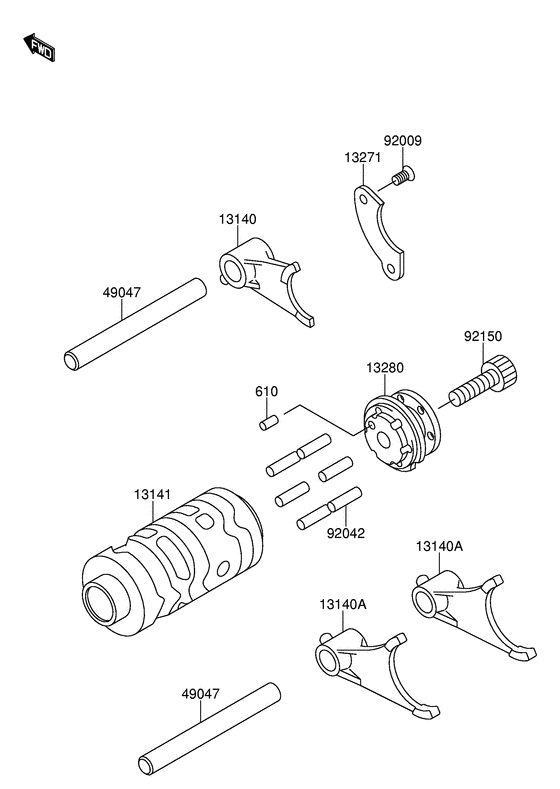 FWD

92009
13271
13140
49047
92150
13280
610
13141
92042
13140A
13140A
49047