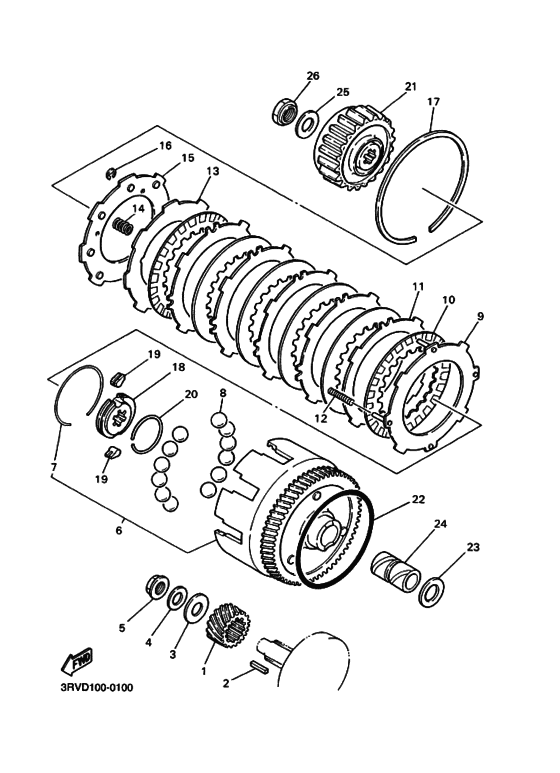 26
25
21
17
16
15
13
14
11
10
9
19
18
20
8
12
7
19
6
22
24
23
5
4
3
1
2
FWD
3RVD100-0100