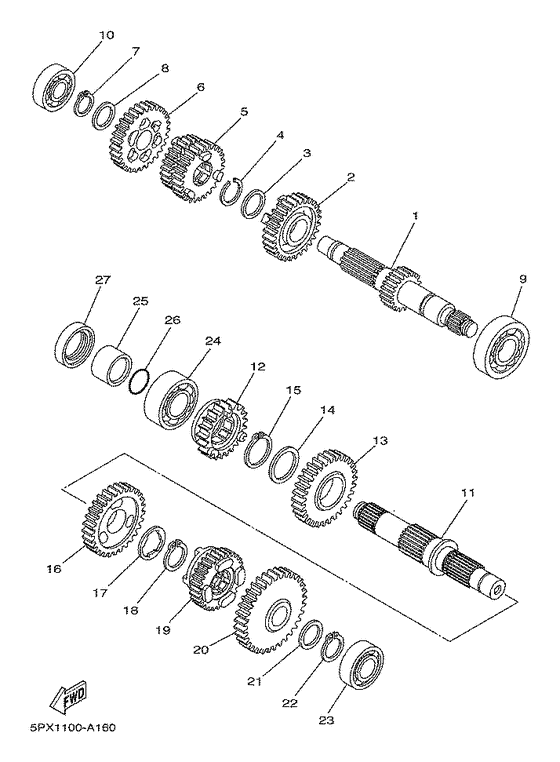 10
7
8
6
5
4
3
2
1
9
27
25
26
24
12
15
14
13
11
16
17
18
19
20
21
22
23
FWD
5PX1100-A160