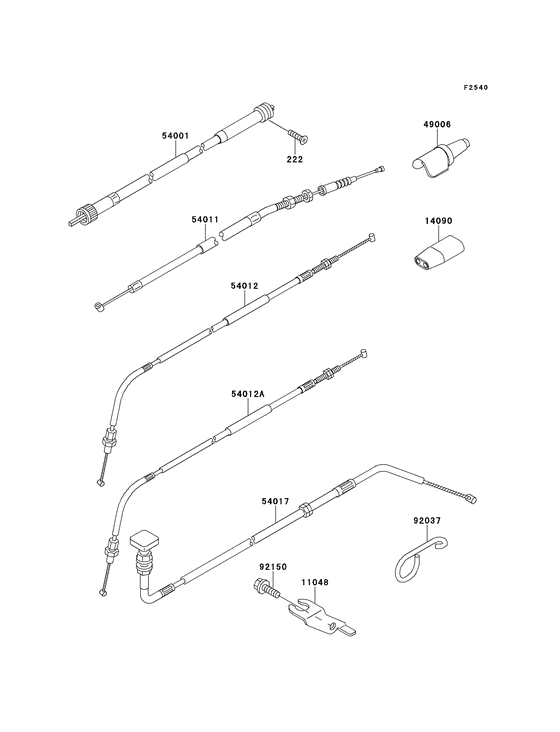 F2540

54001

222

49006

54011

14090

54012

54012A

54017

92037

92150

11048