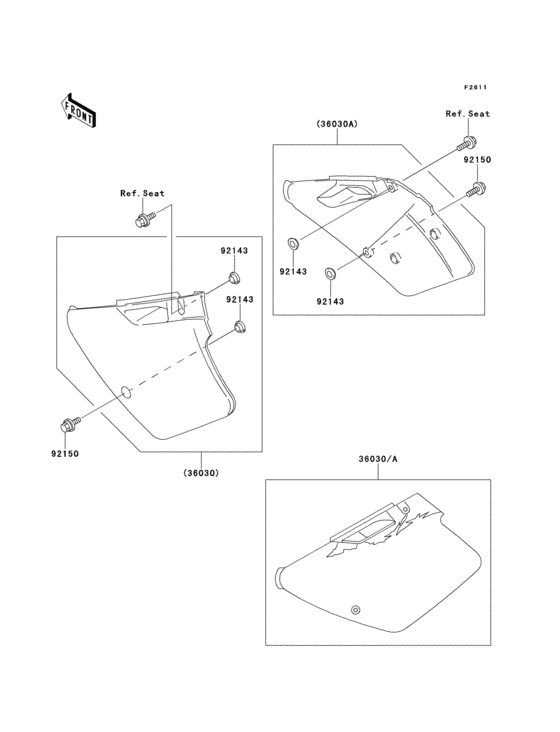 F2611

FRONT

(36030A)

Ref. Seat

92150

92143

92143

Ref. Seat

92143

92143

92150

(36030)

36030/A