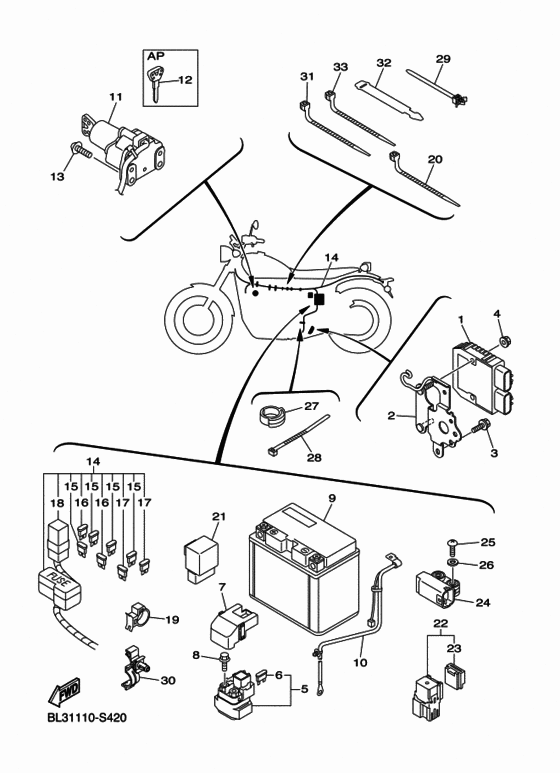 AP
12
11
13
31
33
32
29
20
14
1
4
2
3
27
28
14
15
15
15
15
18
16
16
17
17
FUSE
21
9
25
26
24
7
19
22
23
8
6
5
10
30
FWD
BL31110-S420