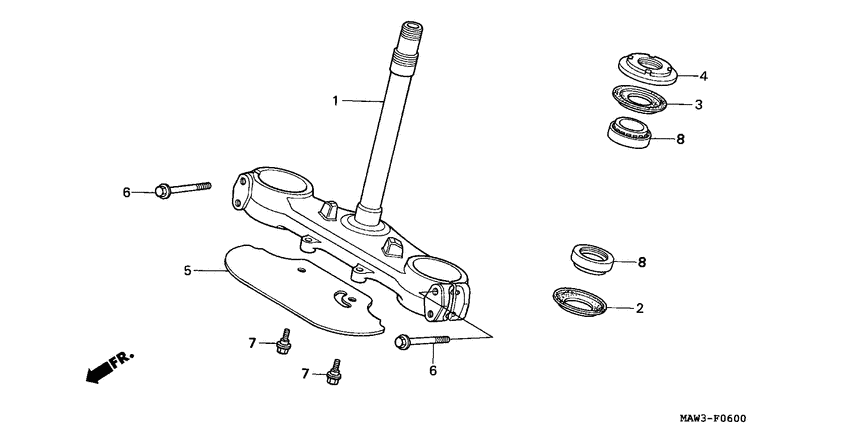 1
4
3
8
6
5
8
2
7
7
6
FR.
MAW3-F0600