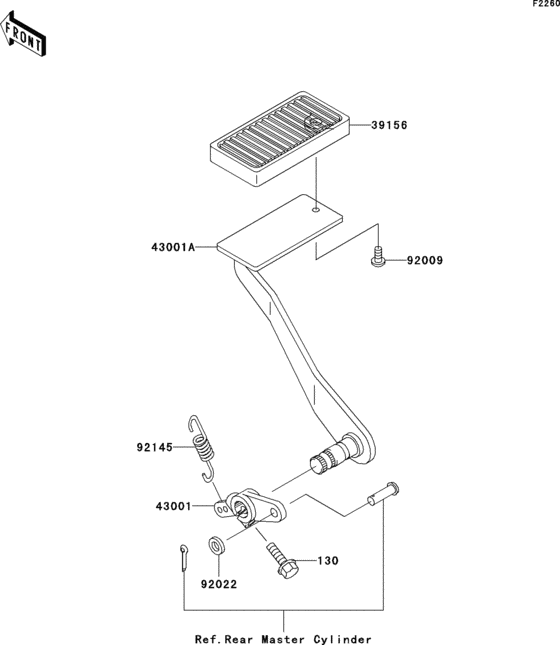 F2260

FRONT

39156

43001A

92009

92145

43001

130

92022

Ref.Rear Master Cylinder