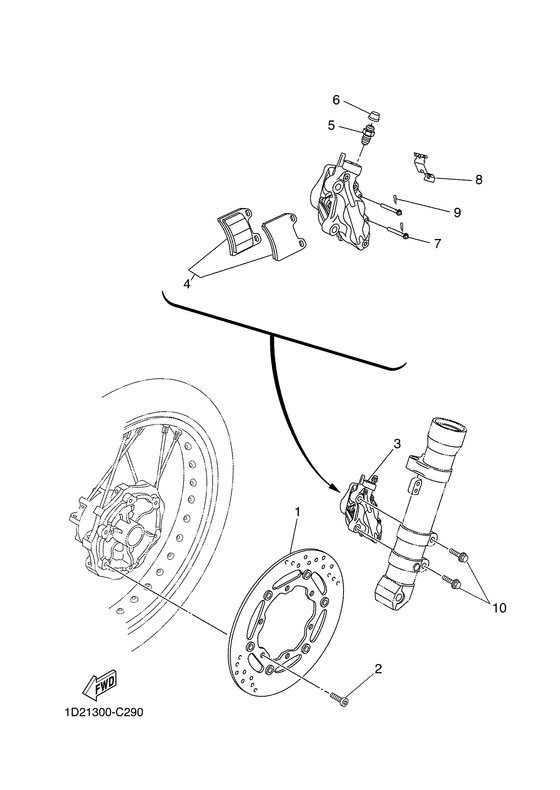 6
5
8
9
7
4
3
1
10
2
FWD
1D21300-C290