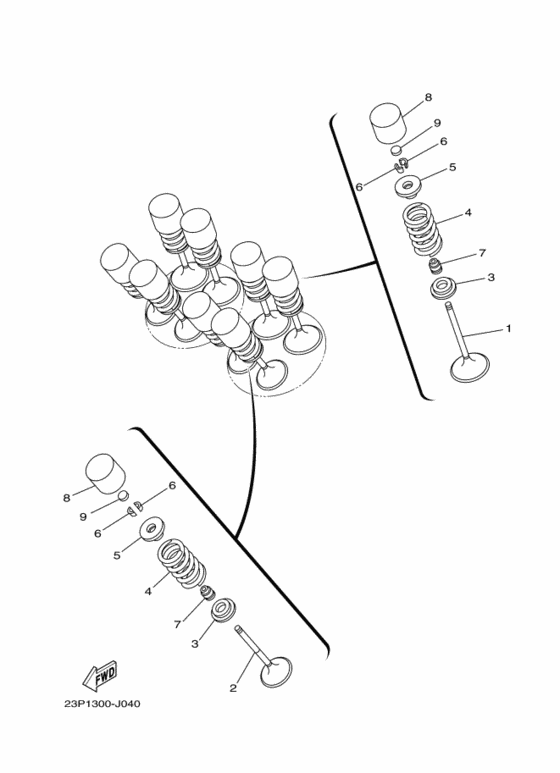 8
9
6
6
5
4
7
3
1

8
6
9
6
5
4
7
3
2

FWD

23P1300-J040