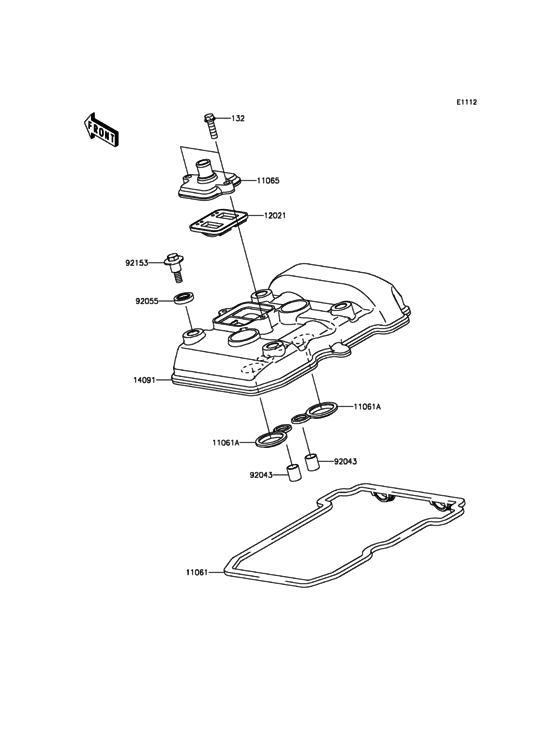 E1112

FRONT

132

11065

12021

92153

92055

14091

11061A

11061A

92043

92043

11061