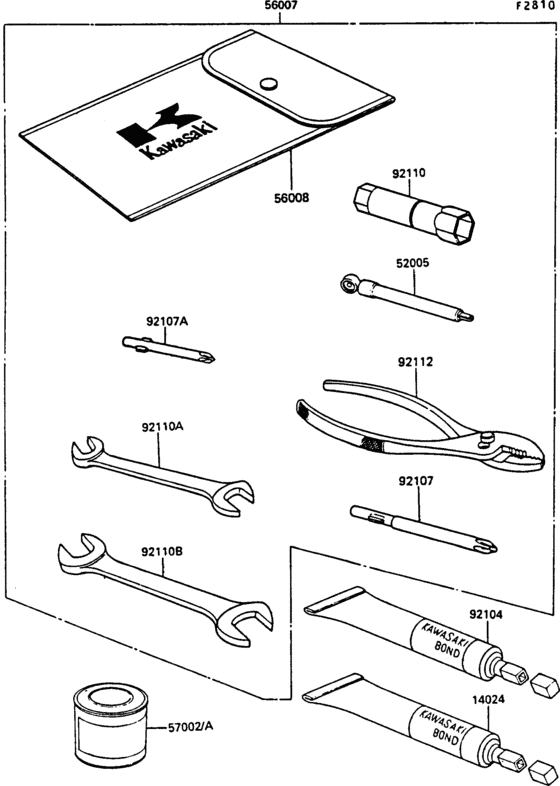 56007

F2810

Kawasaki

56008

92110

52005

92107A

92112

92110A

92107

92110B

92104

KAWASAKI BOND

14024

KAWASAKI BOND

57002/A