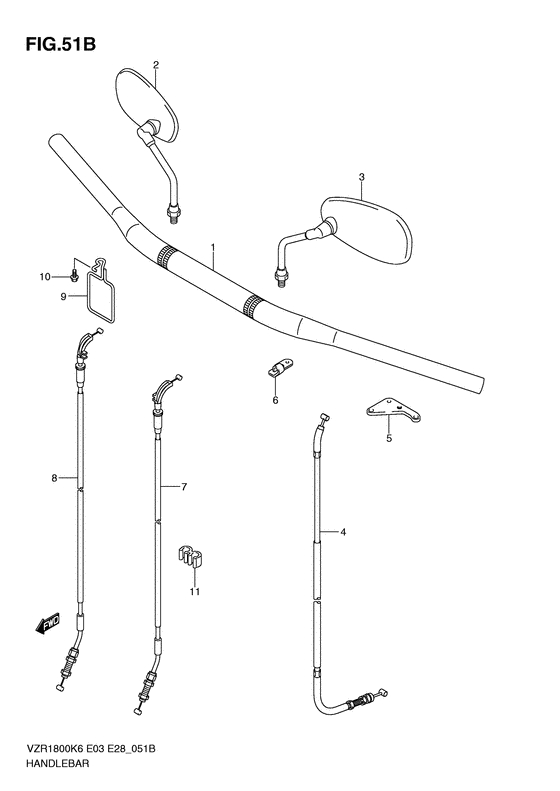 FIG.51B

2

3

1

10

9

6

5

8

7

4

11

FWD

VZR1800K6 E03 E28_051B
HANDLEBAR