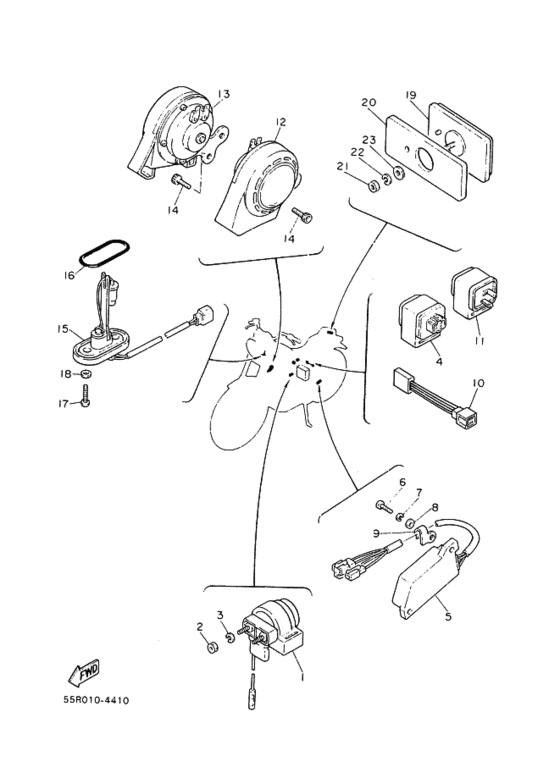 13
12
14
14
20
19
23
22
21
16
15
18
17
4
11
10
6
7
8
9
5
2
3
1
FWD
55R010-4410