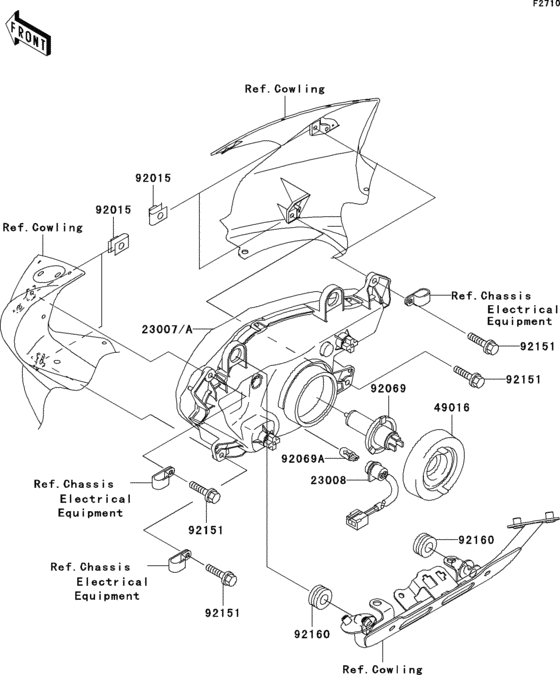 F2710

FRONT

Ref.Cowling

92015

92015

Ref.Cowling

Ref.Chassis Electrical Equipment

23007/A

92151

92151

92069

49016

92069A

23008

Ref.Chassis Electrical Equipment

92151

92160

Ref.Chassis Electrical Equipment

92151

92160

Ref.Cowling