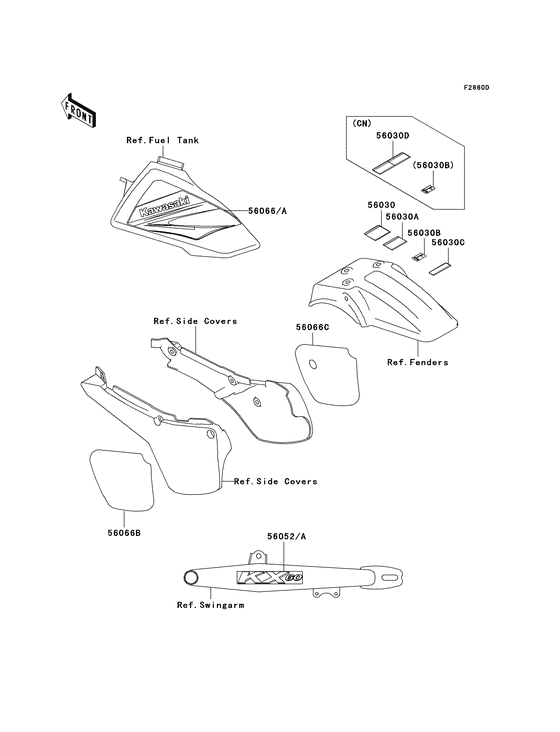 F2860D

FRONT

Ref.Fuel Tank

Kawasaki

56066/A

(CN)

56030D

(56030B)

56030

56030A

56030B

56030C

Ref.Side Covers

56066C

Ref.Fenders

Ref.Side Covers

56066B

56052/A

KX 60

Ref.Swingarm