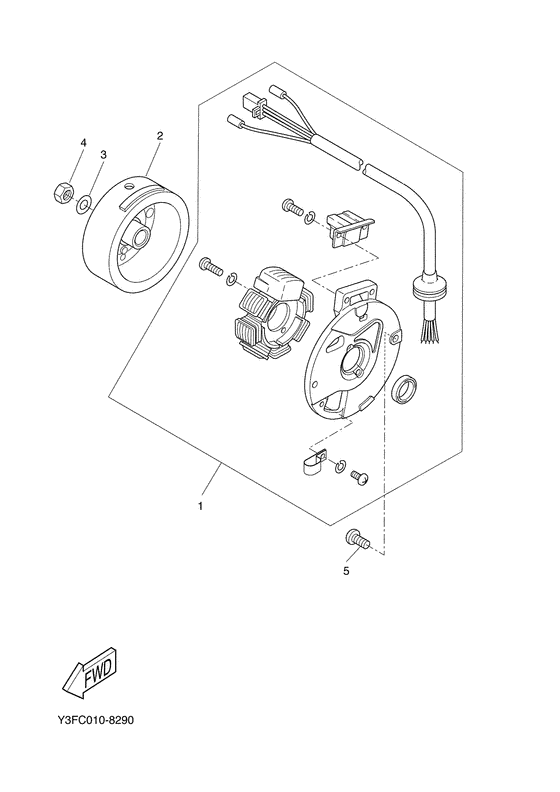 4
3
2
1
5
FWD
Y3FC010-8290