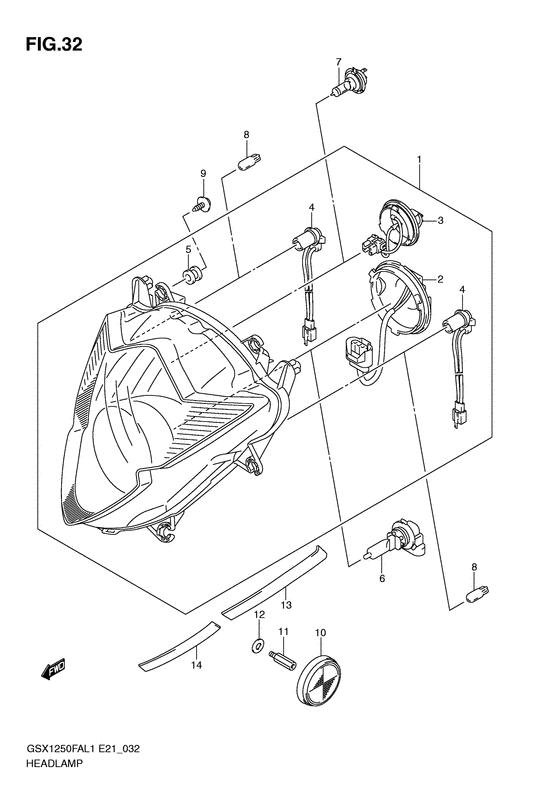 FIG.32

7
8
1
9
4
3
5
2
4
6
8
13
12
11
10
14
FWD

GSX1250FAL1 E21_032
HEADLAMP