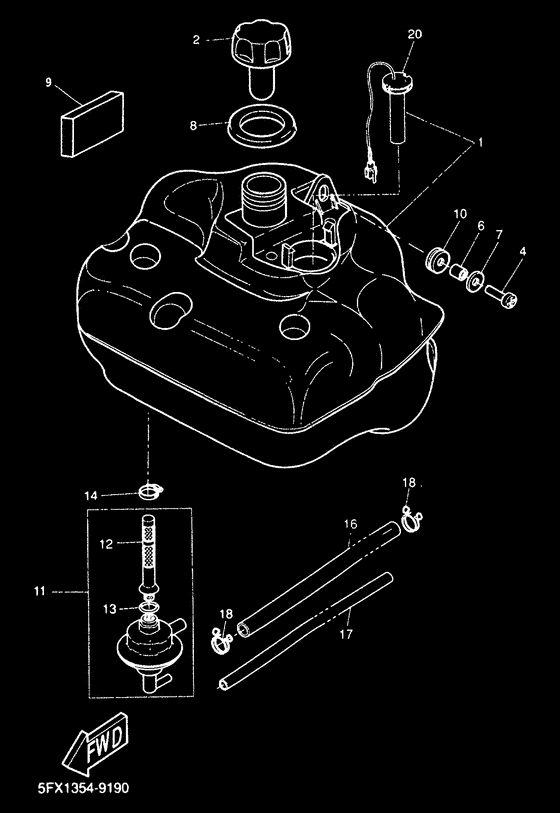 2
20
9
8
1
10
6
7
4
14
18
16
12
11
13
18
17
FWD
5FX1354-9190