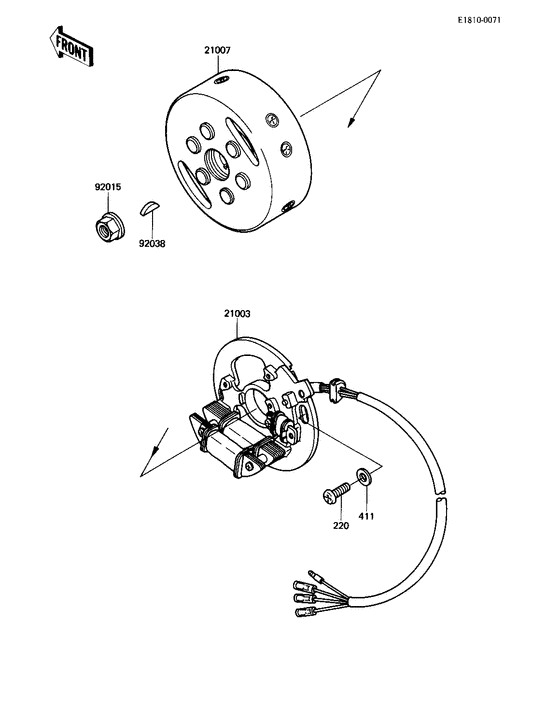 E1810-0071

FRONT

21007

92015

92038

21003

220

411